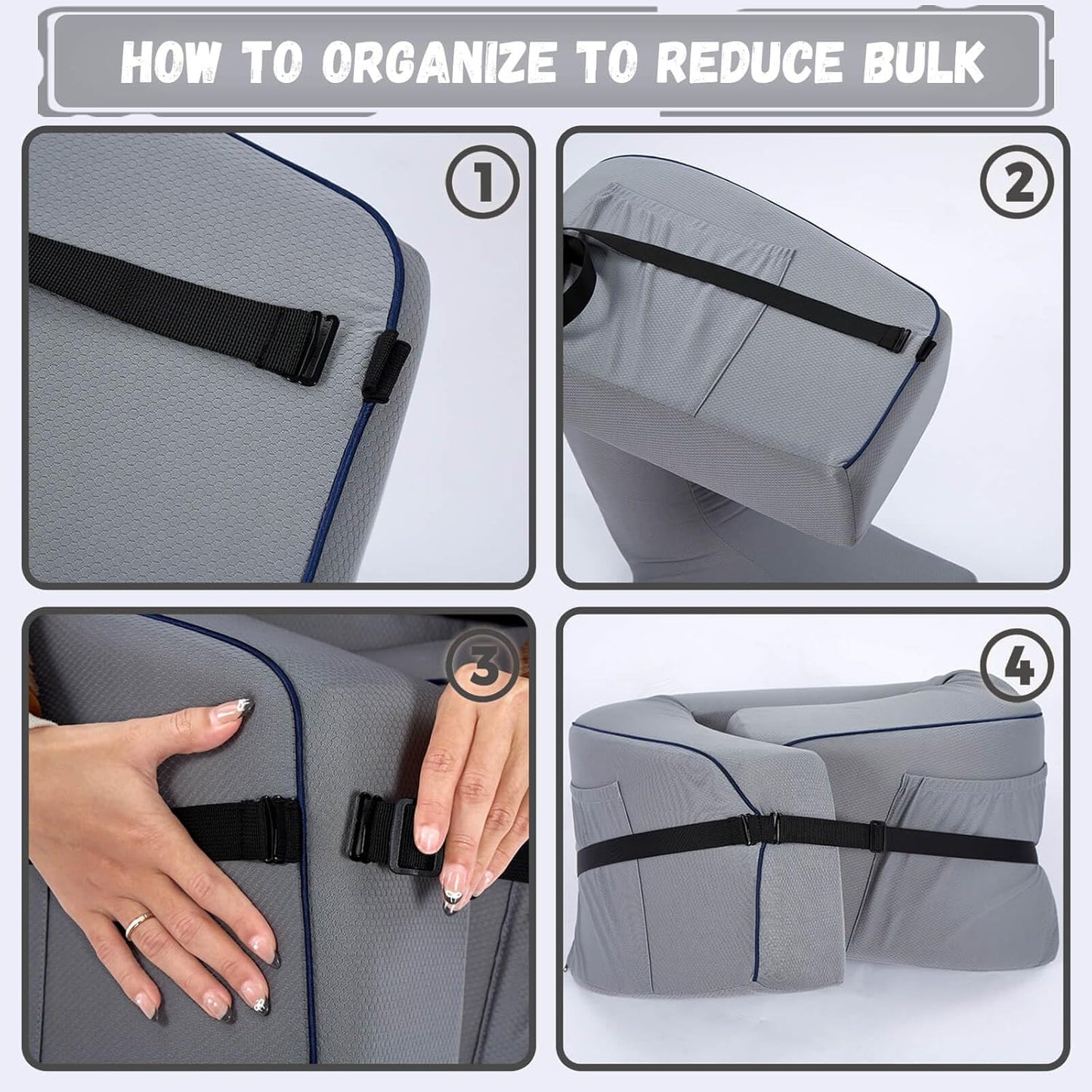 HOW TO ORGANIZE TO REDUCE BULK

1

2

3

4